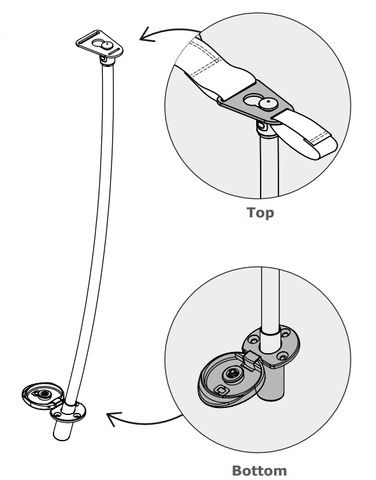 Top

Bottom